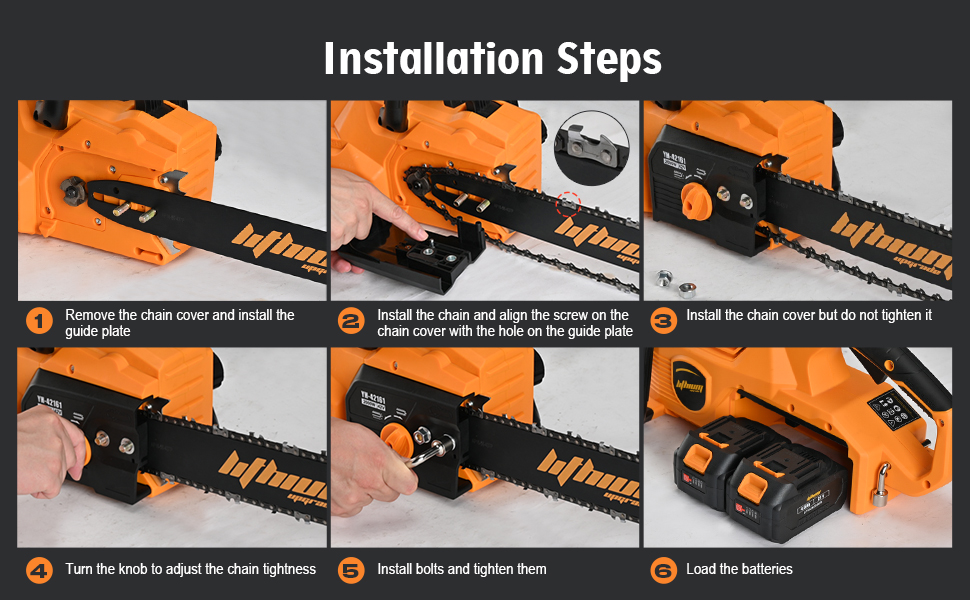 Installation Steps

1 Remove the chain cover and install the guide plate

2 Install the chain and align the screw on the chain cover with the hole on the guide plate

3 Install the chain cover but do not tighten it

4 Turn the knob to adjust the chain tightness

5 Install bolts and tighten them

6 Load the batteries