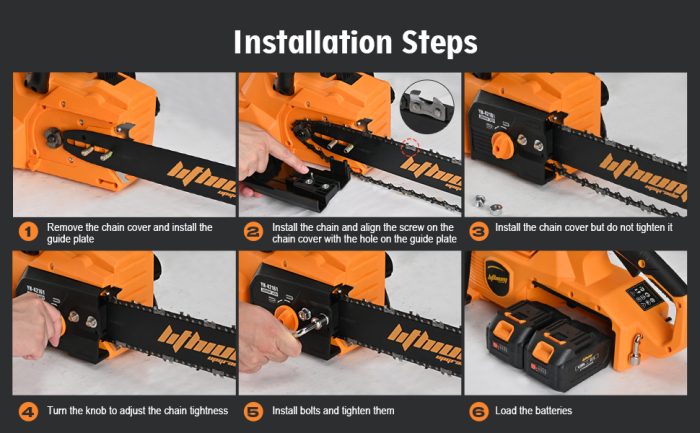 Installation Steps

1 Remove the chain cover and install the guide plate

2 Install the chain and align the screw on the chain cover with the hole on the guide plate

3 Install the chain cover but do not tighten it

4 Turn the knob to adjust the chain tightness

5 Install bolts and tighten them

6 Load the batteries